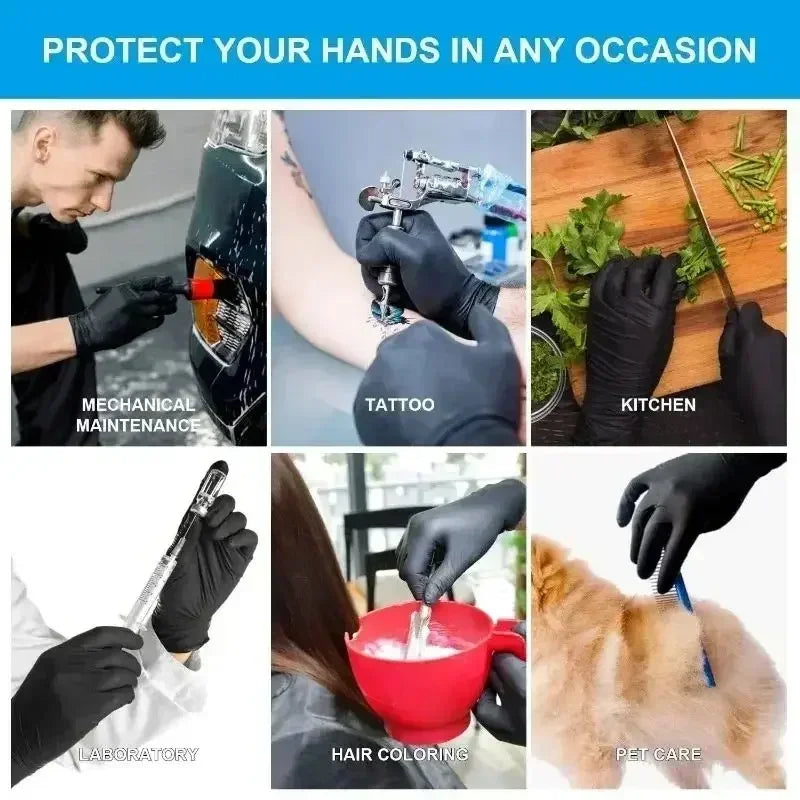 PROTECT YOUR HANDS IN ANY OCCASION

MECHANICAL MAINTENANCE

TATTOO

KITCHEN

LABORATORY

HAIR COLORING

PET CARE