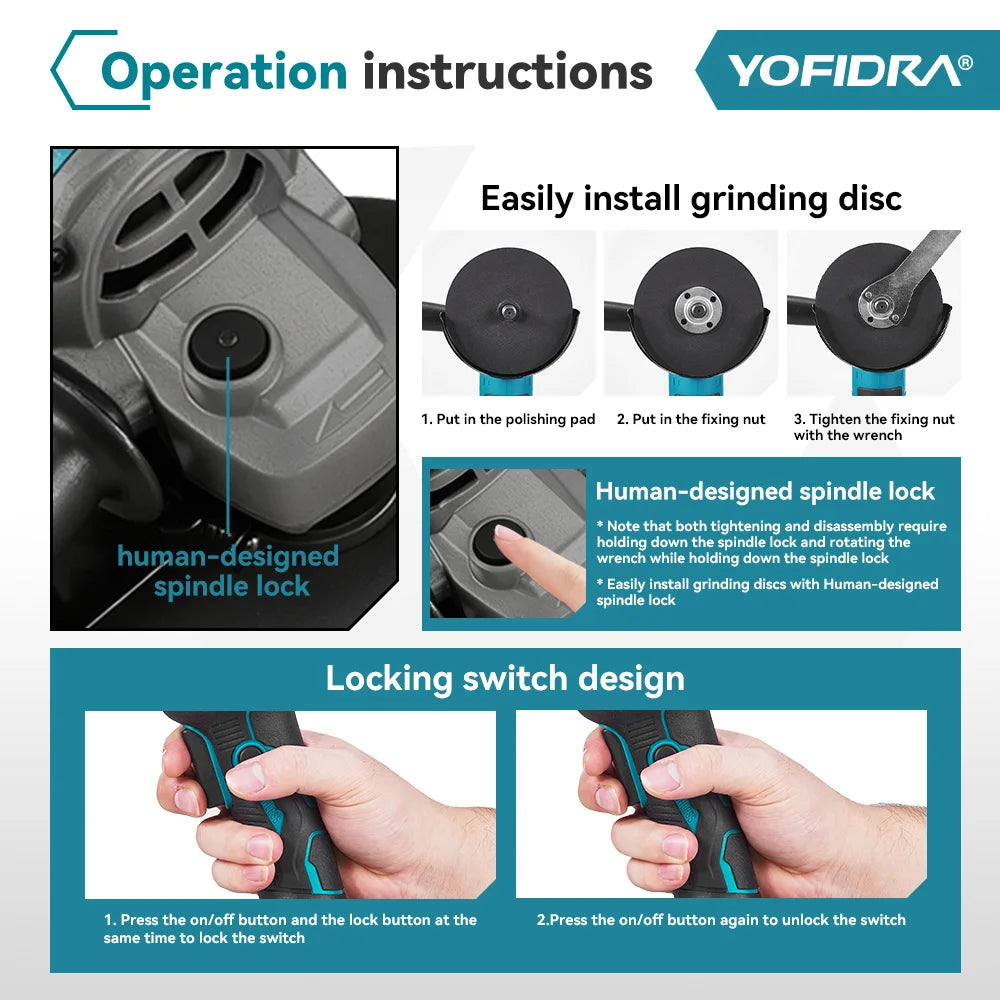 Operation instructions

YOFIDRA®

human-designed spindle lock

Easily install grinding disc

1. Put in the polishing pad

2. Put in the fixing nut

3. Tighten the fixing nut with the wrench

Human-designed spindle lock

* Note that both tightening and disassembly require holding down the spindle lock and rotating the wrench while holding down the spindle lock

* Easily install grinding discs with Human-designed spindle lock

Locking switch design

1. Press the on/off button and the lock button at the same time to lock the switch

2.Press the on/off button again to unlock the switch