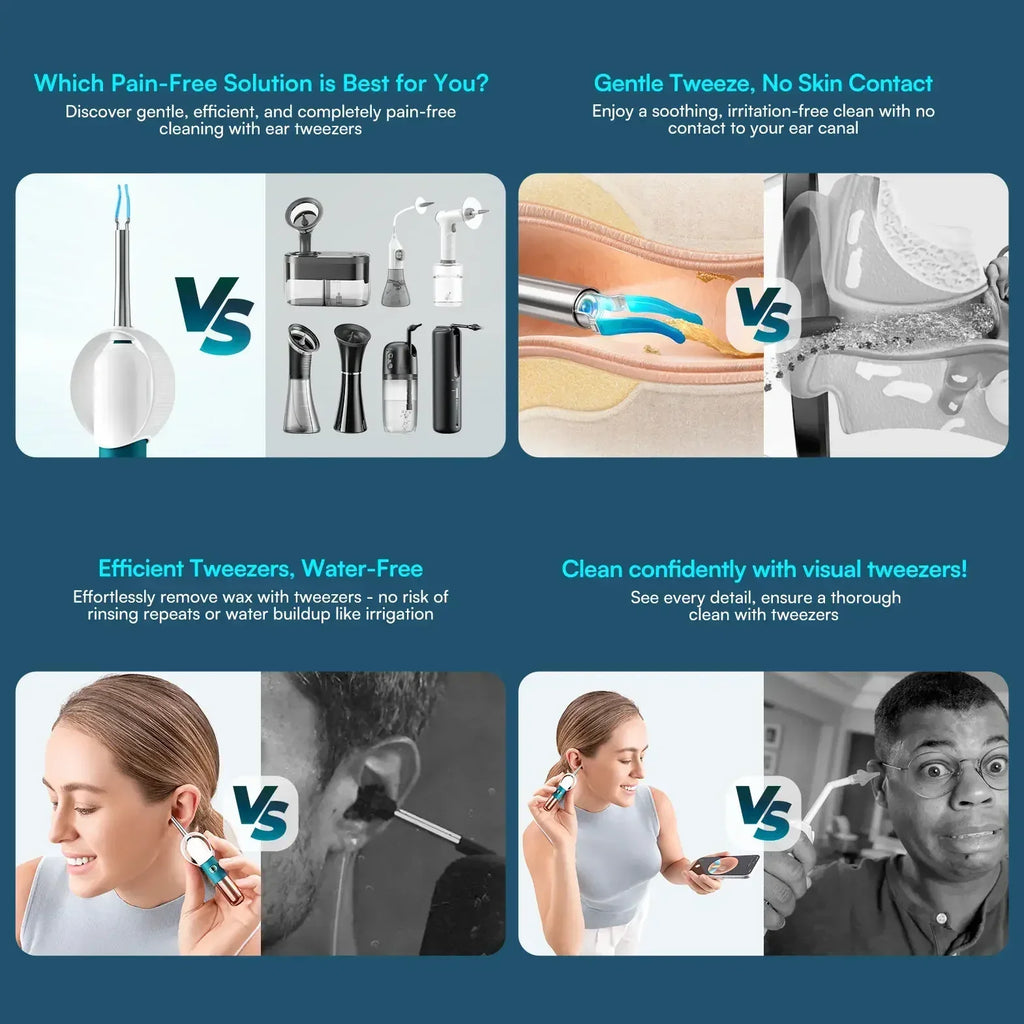 Which Pain-Free Solution is Best for You?
Discover gentle, efficient, and completely pain-free cleaning with ear tweezers

VS

Gentle Tweeze, No Skin Contact
Enjoy a soothing, irritation-free clean with no contact to your ear canal

VS

Efficient Tweezers, Water-Free
Effortlessly remove wax with tweezers - no risk of rinsing repeats or water buildup like irrigation

VS

Clean confidently with visual tweezers!
See every detail, ensure a thorough clean with tweezers

VS