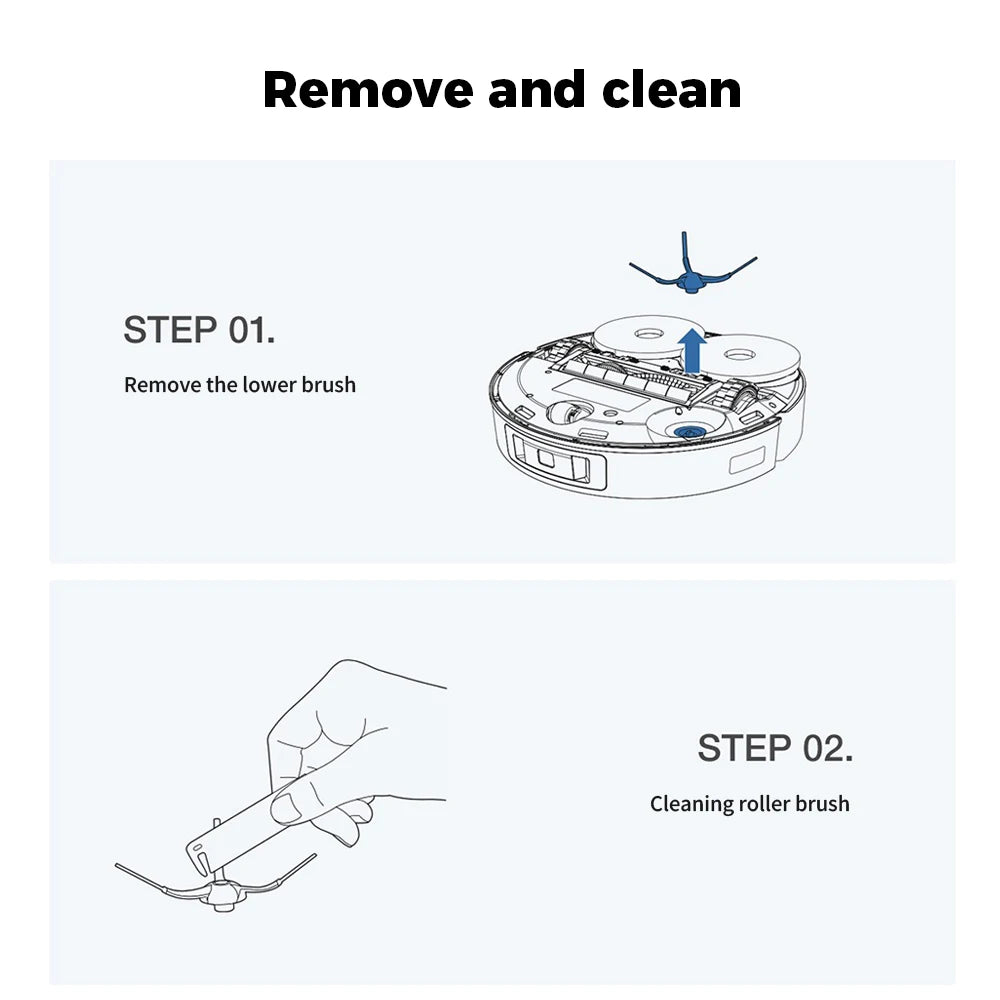 Remove and clean

STEP 01.

Remove the lower brush

STEP 02.

Cleaning roller brush