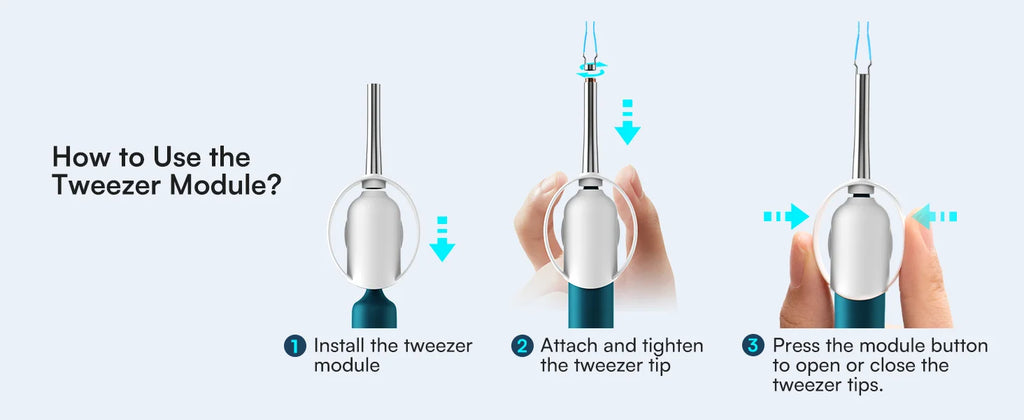 How to Use the Tweezer Module?

1 Install the tweezer module

2 Attach and tighten the tweezer tip

3 Press the module button to open or close the tweezer tips.